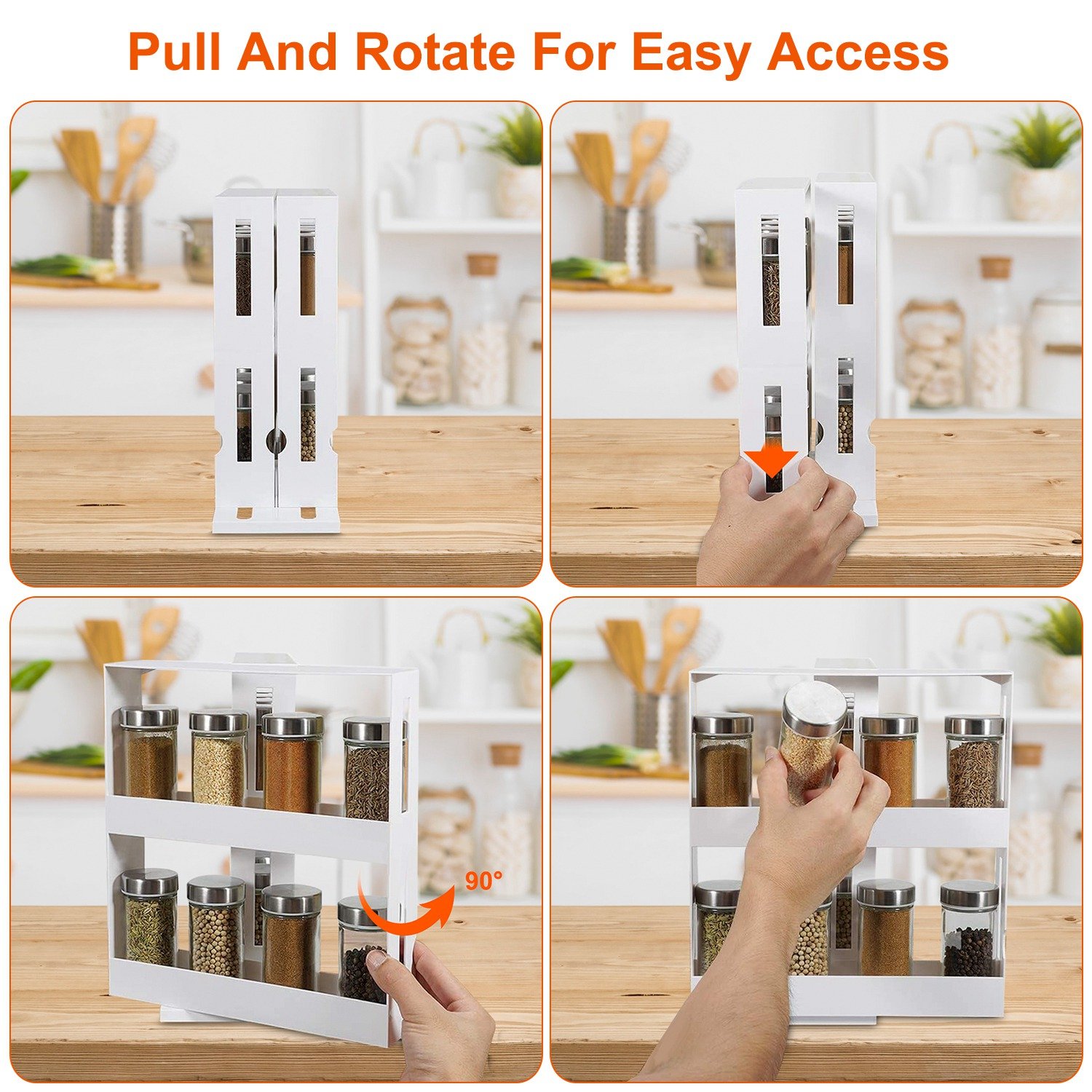 Pull And Rotate For Easy Access

90°